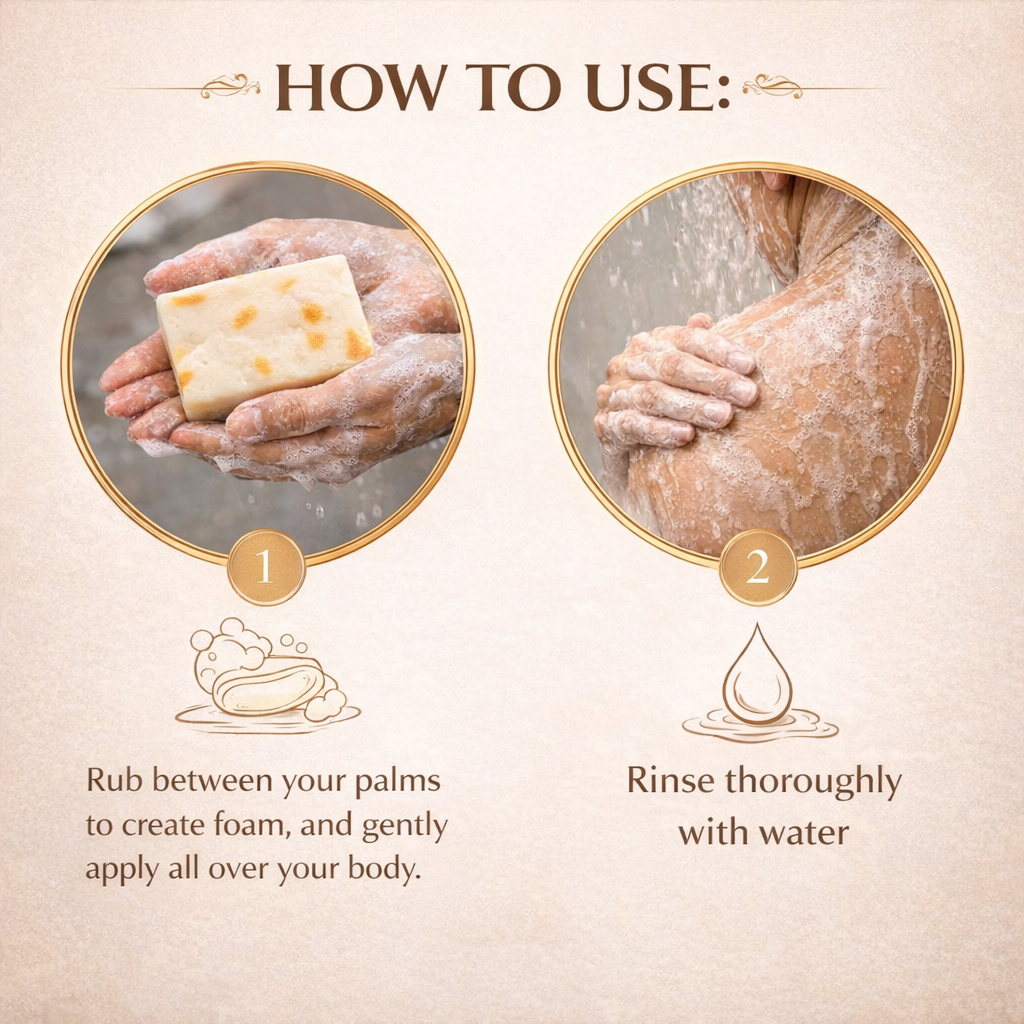 HOW TO USE:

1

Rub between your palms to create foam, and gently apply all over your body.

2

Rinse thoroughly with water